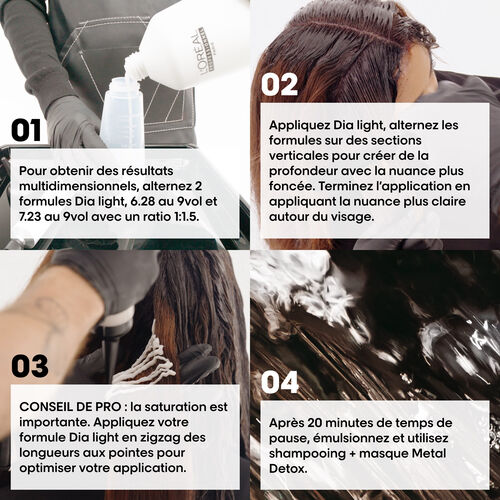 L'ORÉAL PROFESSIONNEL PARIS

01

Pour obtenir des résultats multidimensionnels, alternez 2 formules Dia light, 6.28 au 9vol et 7.23 au 9vol avec un ratio 1:1.5.

02

Appliquez Dia light, alternez les formules sur des sections verticales pour créer de la profondeur avec la nuance plus foncée. Terminez l'application en appliquant la nuance plus claire autour du visage.

03

CONSEIL DE PRO : la saturation est importante. Appliquez votre formule Dia light en zigzag des longueurs aux pointes pour optimiser votre application.

04

Après 20 minutes de temps de pause, émulsionnez et utilisez shampooing + masque Metal Detox.