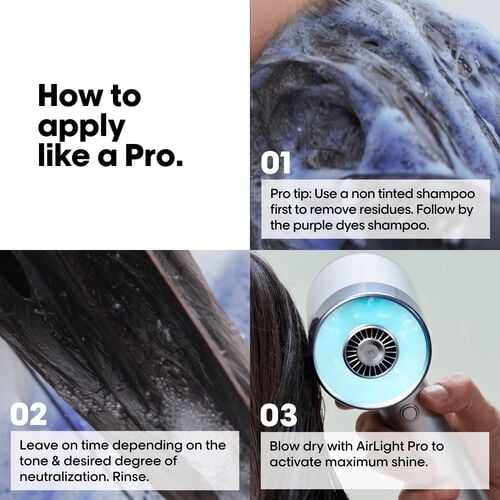 How to apply like a Pro.

01

Pro tip: Use a non tinted shampoo first to remove residues. Follow by the purple dyes shampoo.

02

Leave on time depending on the tone & desired degree of neutralization. Rinse.

03

Blow dry with AirLight Pro to activate maximum shine.